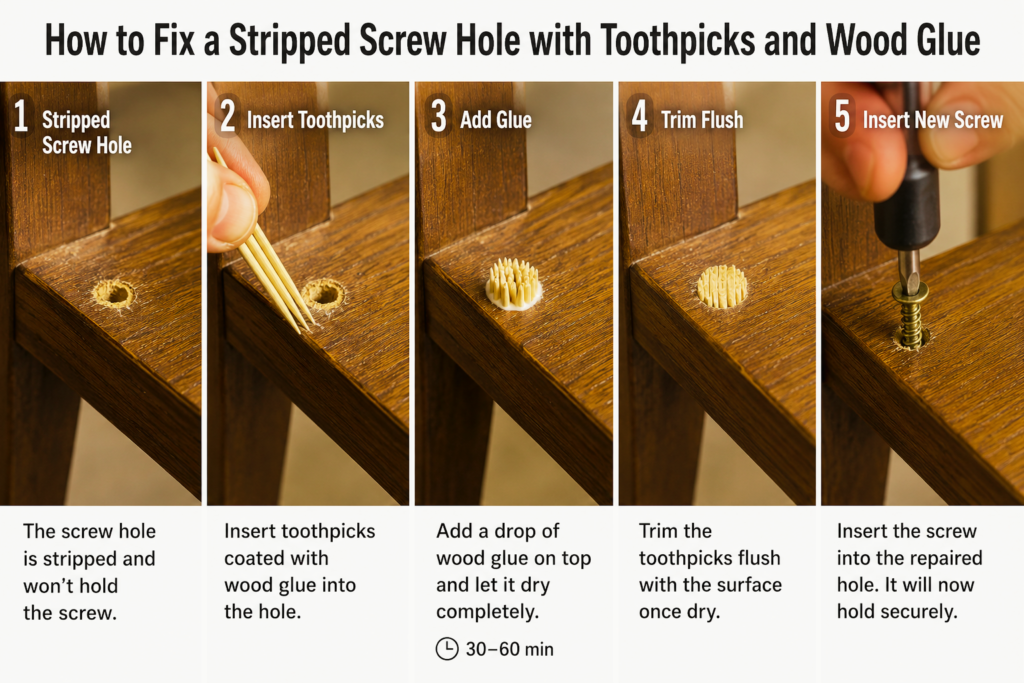 How to Fix a Stripped Screw Hole with Toothpicks and Wood Glue

1 Stripped Screw Hole

The screw hole is stripped and won't hold the screw.

2 Insert Toothpicks

Insert toothpicks coated with wood glue into the hole.

3 Add Glue

Add a drop of wood glue on top and let it dry completely.

30–60 min

4 Trim Flush

Trim the toothpicks flush with the surface once dry.

5 Insert New Screw

Insert the screw into the repaired hole. It will now hold securely.